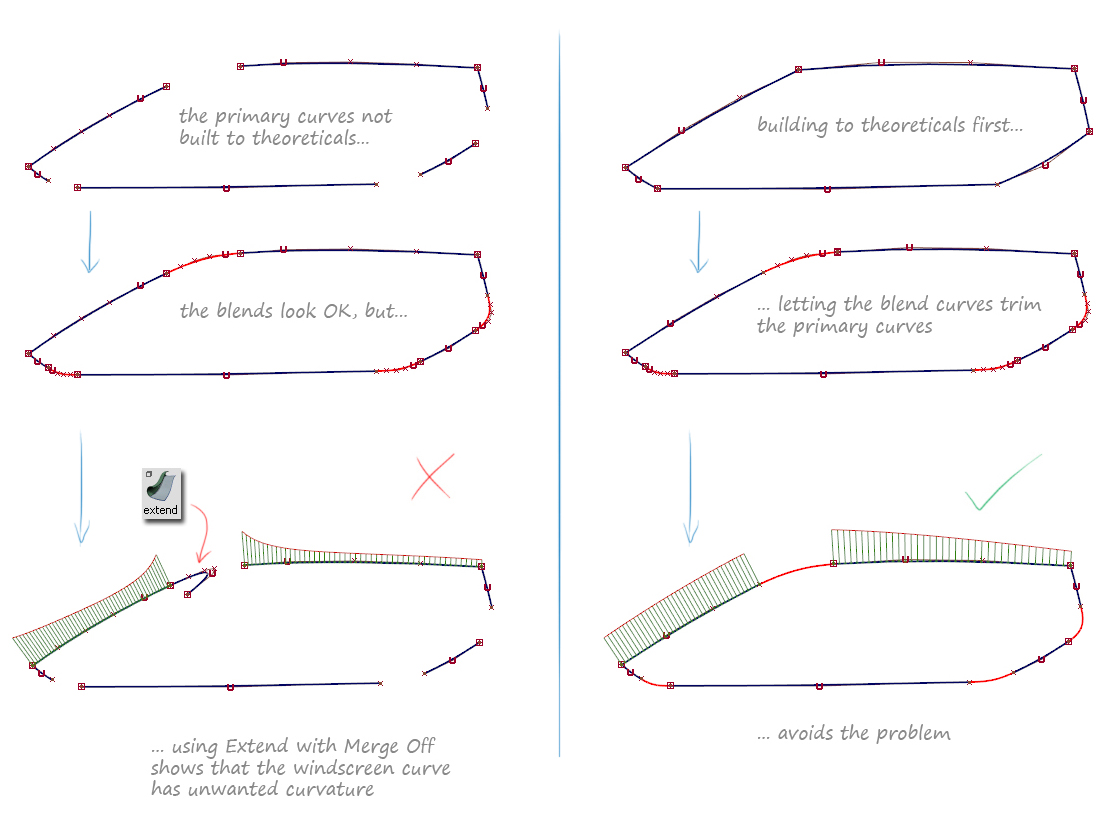 the primary curves not built to theoreticals...

the blends look OK, but...

extend

... using Extend with Merge Off shows that the windscreen curve has unwanted curvature

building to theoreticals first...

... letting the blend curves trim the primary curves

... avoids the problem